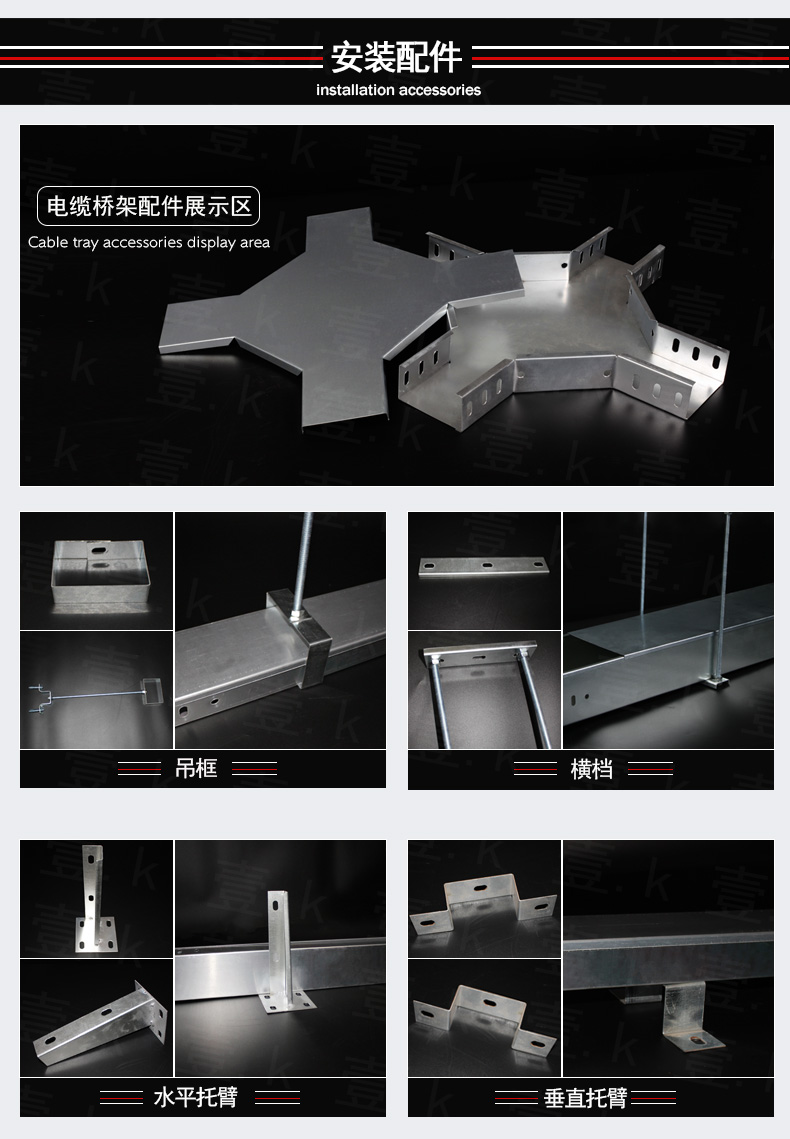 安装配件
installation accessories

电缆桥架配件展示区
Cable tray accessories display area

吊框

横档

水平托臂

垂直托臂